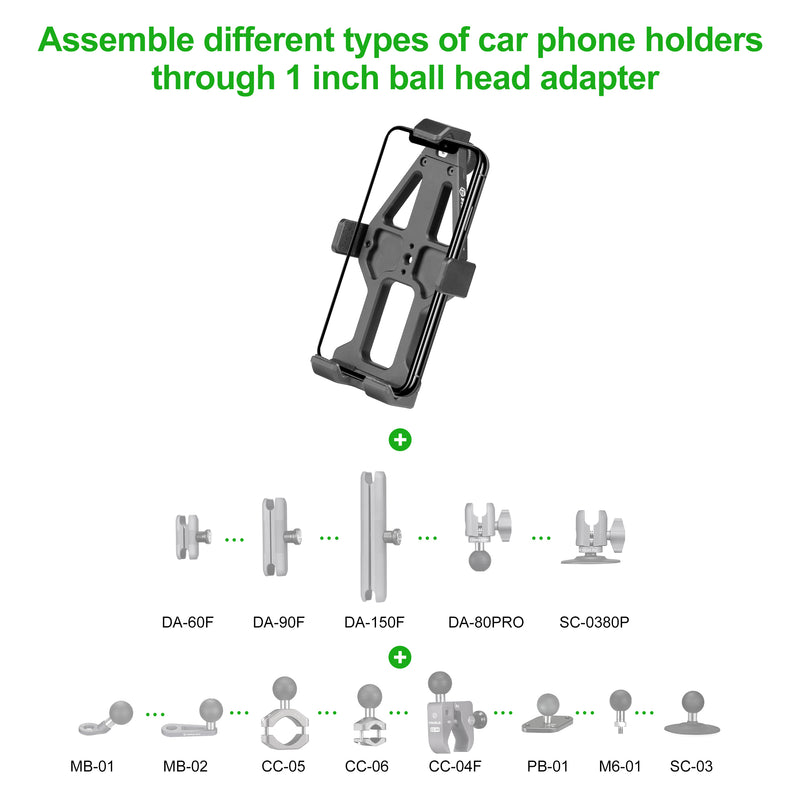 Assemble different types of car phone holders through 1 inch ball head adapter

DA-60F DA-90F DA-150F DA-80PRO SC-0380P

MB-01 MB-02 CC-05 CC-06 CC-04F PB-01 M6-01 SC-03