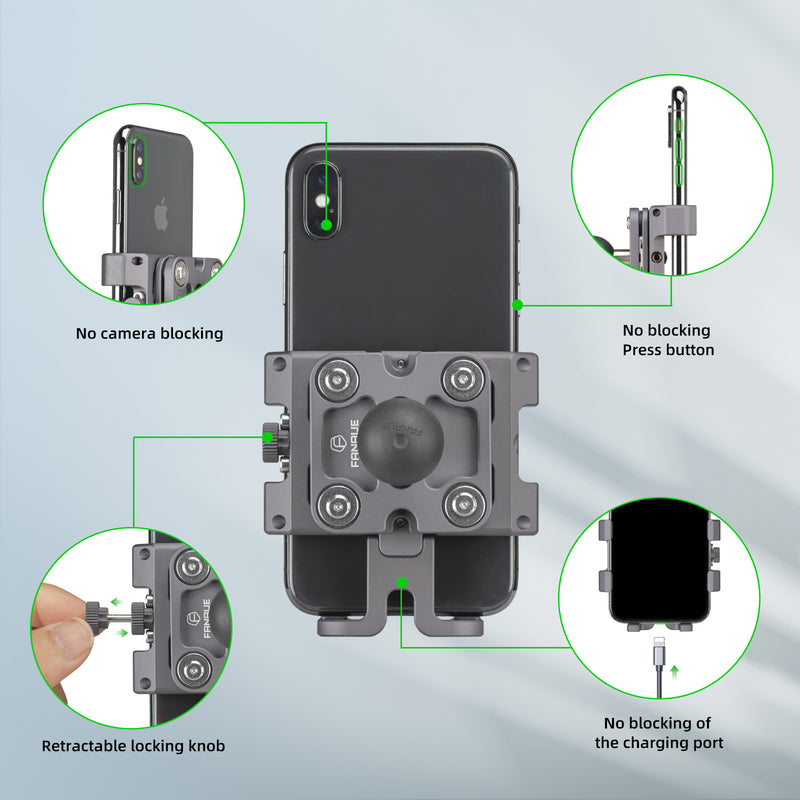 No camera blocking

No blocking
Press button

FANAUE

FANAUE

FANAUE

Retractable locking knob

No blocking of
the charging port