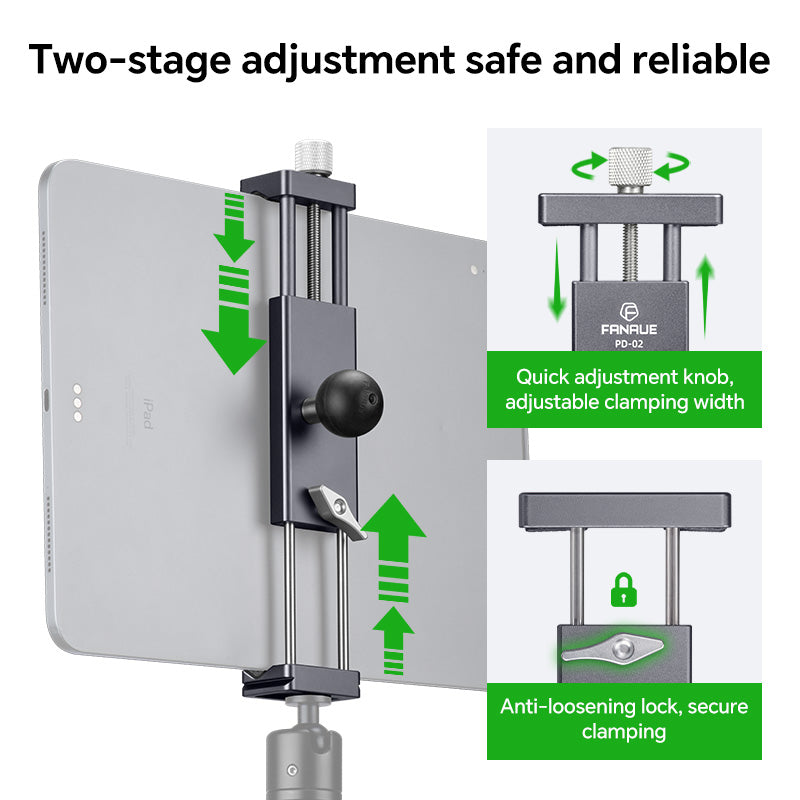 Two-stage adjustment safe and reliable

iPad

FANAUE
PD-02

Quick adjustment knob, adjustable clamping width

Anti-loosening lock, secure clamping