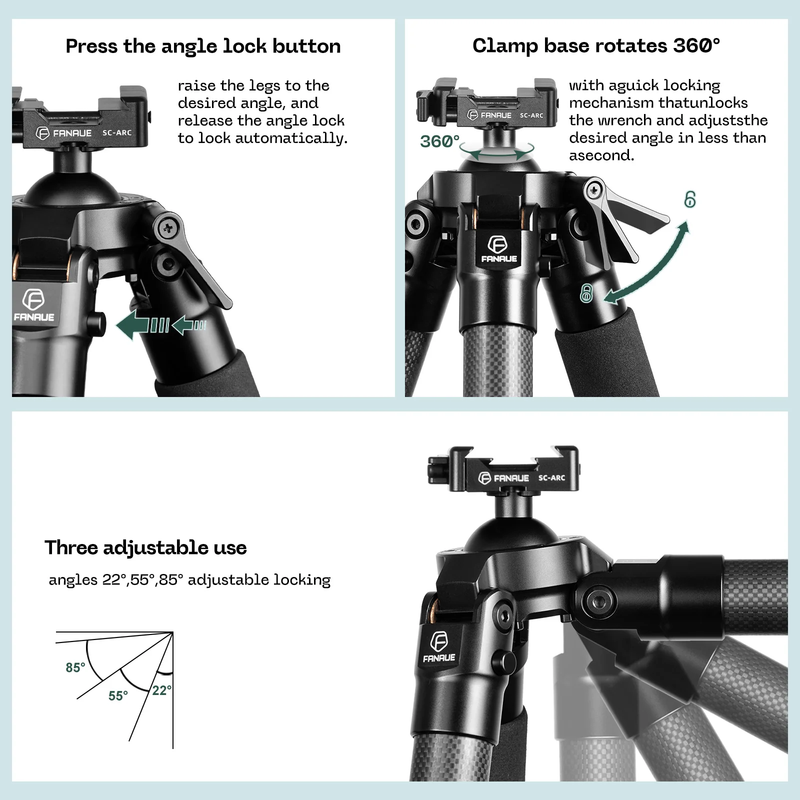 Press the angle lock button

raise the legs to the desired angle, and release the angle lock to lock automatically.

FANAUE SC-ARC

FANAUE

Clamp base rotates 360°

with aguick locking mechanism thatunlocks the wrench and adjuststhe desired angle in less than asecond.

FANAUE SC-ARC

360°

FANAUE

Three adjustable use

angles 22°,55°,85° adjustable locking

85°

55°

22°

FANAUE SC-ARC

FANAUE