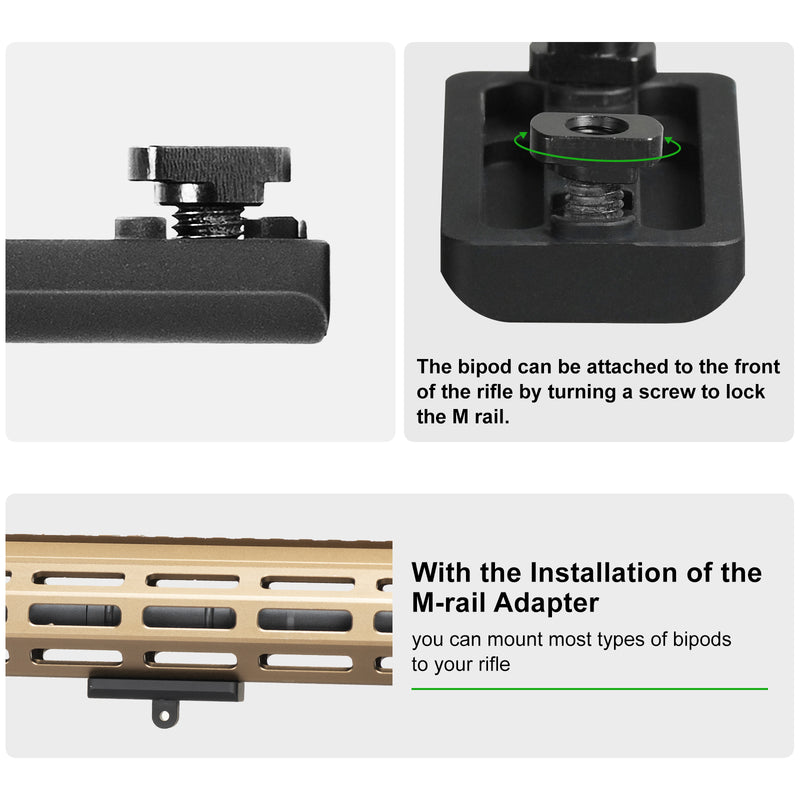 The bipod can be attached to the front of the rifle by turning a screw to lock the M rail.

With the Installation of the M-rail Adapter

you can mount most types of bipods to your rifle