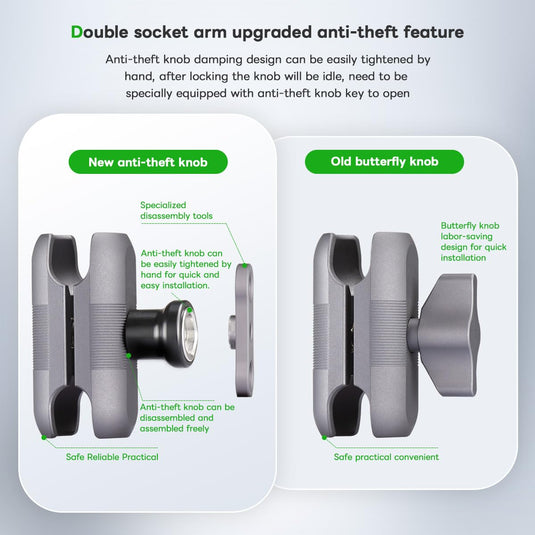 Double socket arm upgraded anti-theft feature

Anti-theft knob damping design can be easily tightened by hand, after locking the knob will be idle, need to be specially equipped with anti-theft knob key to open

New anti-theft knob

Specialized disassembly tools

Anti-theft knob can be easily tightened by hand for quick and easy installation.

Anti-theft knob can be disassembled and assembled freely

Safe Reliable Practical

Old butterfly knob

Butterfly knob labor-saving design for quick installation

Safe practical convenient