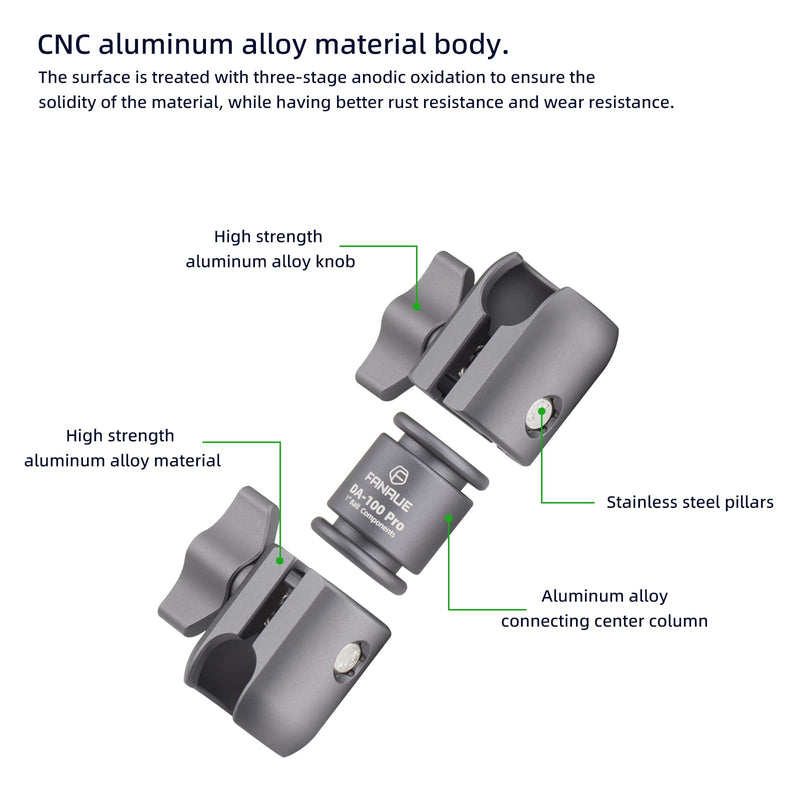 CNC aluminum alloy material body.
The surface is treated with three-stage anodic oxidation to ensure the solidity of the material, while having better rust resistance and wear resistance.

High strength aluminum alloy knob

High strength aluminum alloy material

FANAUE
DA-100 Pro
1" Ball Components

Stainless steel pillars

Aluminum alloy connecting center column