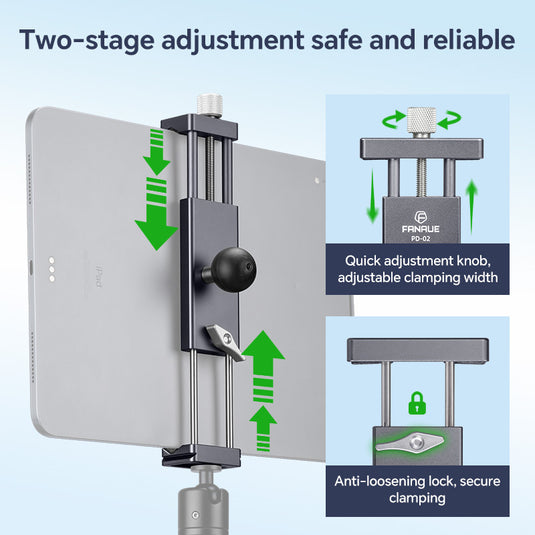 Two-stage adjustment safe and reliable

iPad

FANAUE
PD-02

Quick adjustment knob, adjustable clamping width

Anti-loosening lock, secure clamping