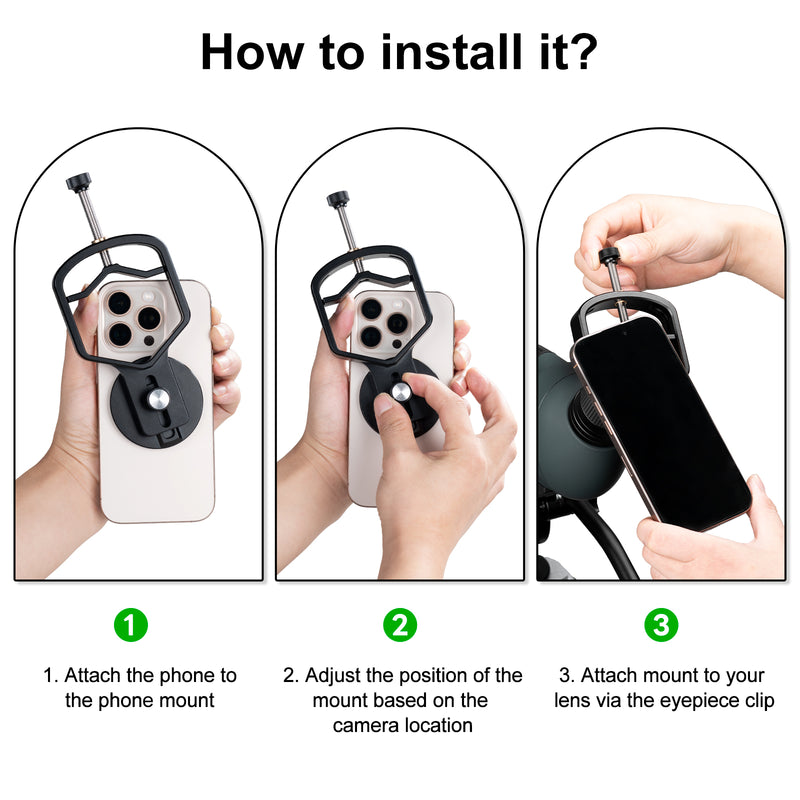 How to install it?

1

1. Attach the phone to the phone mount

2

2. Adjust the position of the mount based on the camera location

3

3. Attach mount to your lens via the eyepiece clip