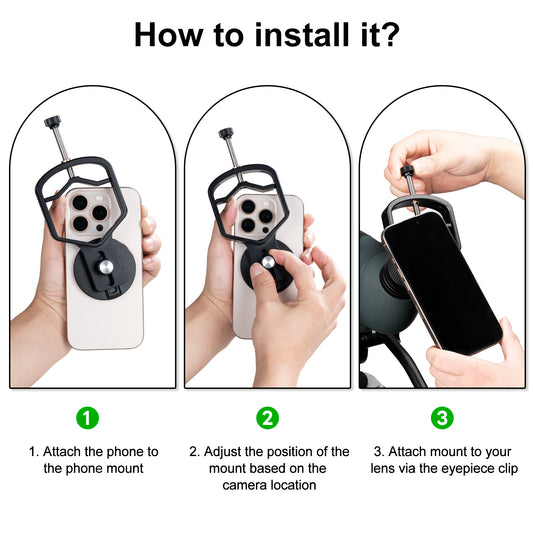 How to install it?

1

1. Attach the phone to the phone mount

2

2. Adjust the position of the mount based on the camera location

3

3. Attach mount to your lens via the eyepiece clip