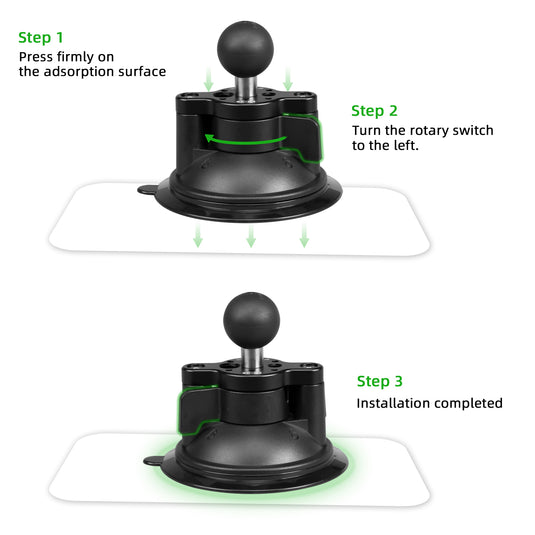 Step 1
Press firmly on the adsorption surface

Step 2
Turn the rotary switch to the left.

Step 3
Installation completed